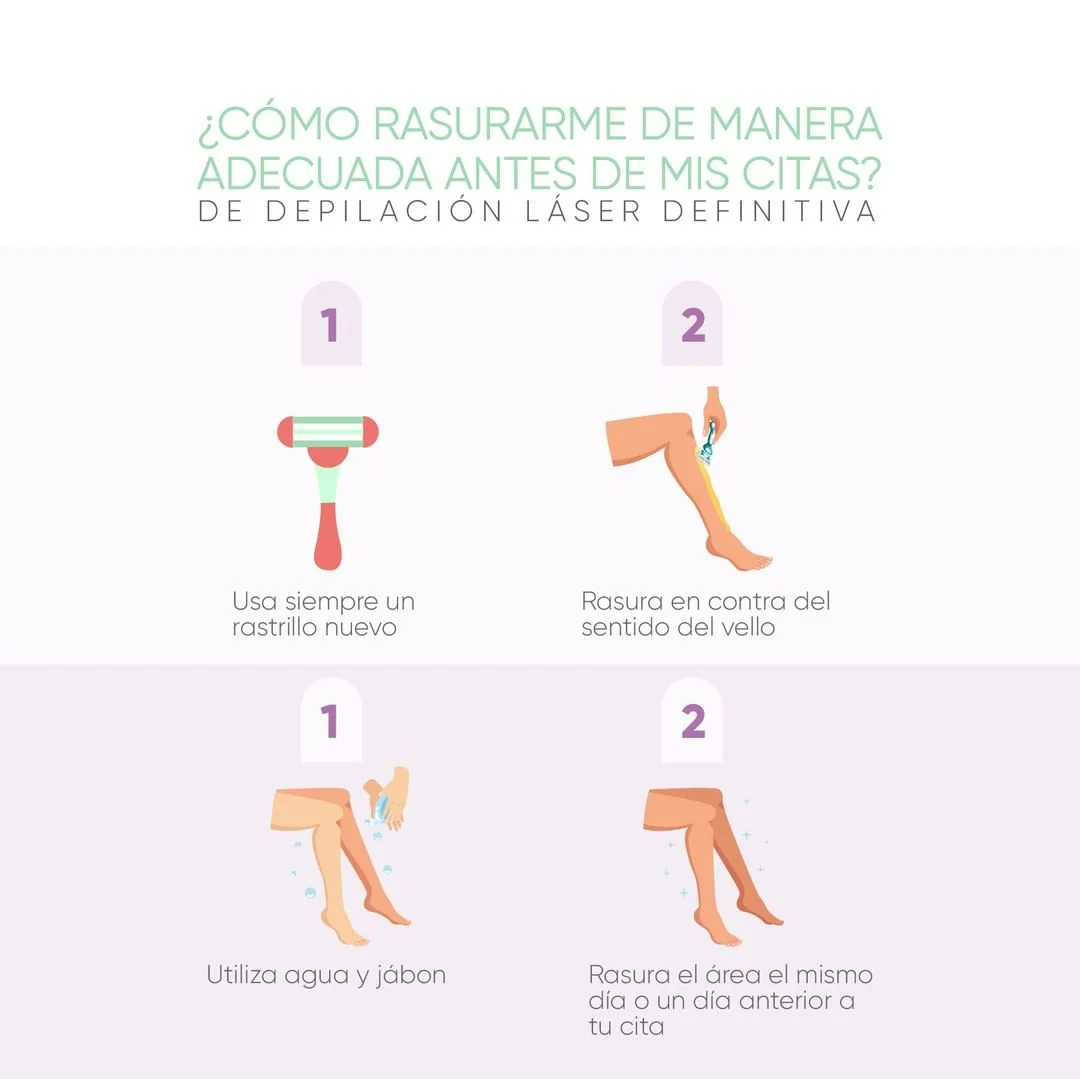 ¿CÓMO RASURARME DE MANERA ADECUADA ANTES DE MIS CITAS?
DE DEPILACIÓN LÁSER DEFINITIVA

1

Usa siempre un rastrillo nuevo

2

Rasura en contra del sentido del vello

1

Utiliza agua y jábon

2

Rasura el área el mismo día o un día anterior a tu cita